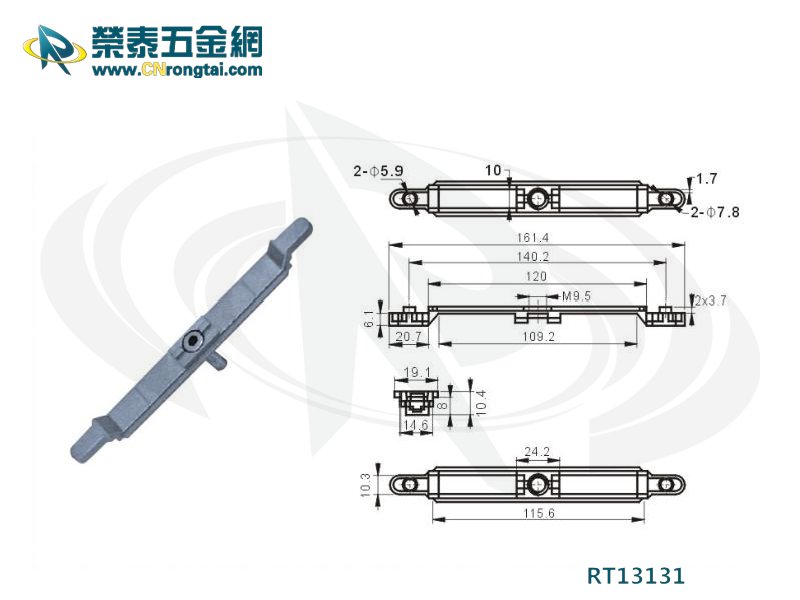 榮泰五金網
www.CNrongtai.com

2-Φ5.9
10
1.7
2-Φ7.8
161.4
140.2
120
M9.5
2x3.7
6.1
20.7
109.2
19.1
8
10.4
14.6
24.2
10.3
115.6

RT13131