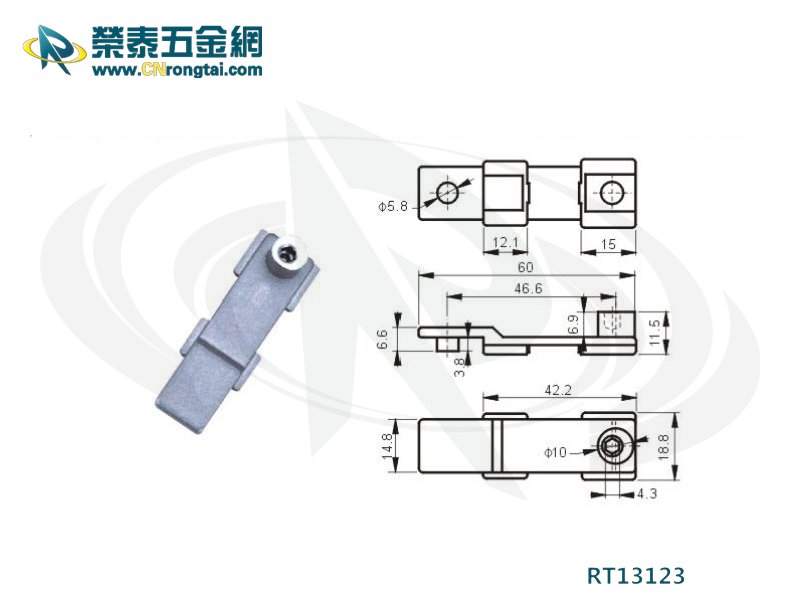 榮泰五金網
www.CNrongtai.com

Φ5.8
12.1
15
60
46.6
6.6
3.8
6.9
11.5
42.2
14.8
Φ10
18.8
4.3

RT13123